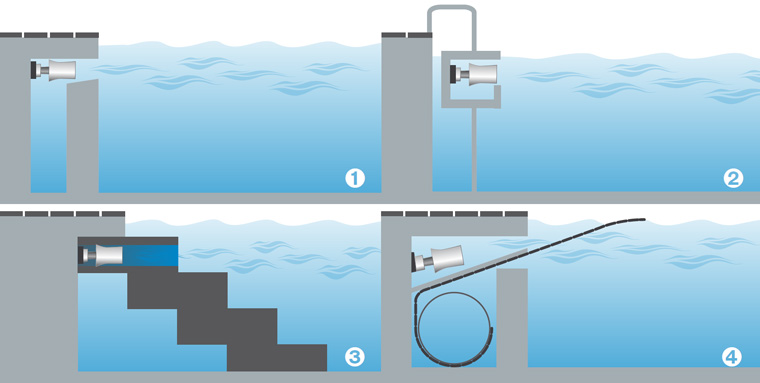 1
2
3
4